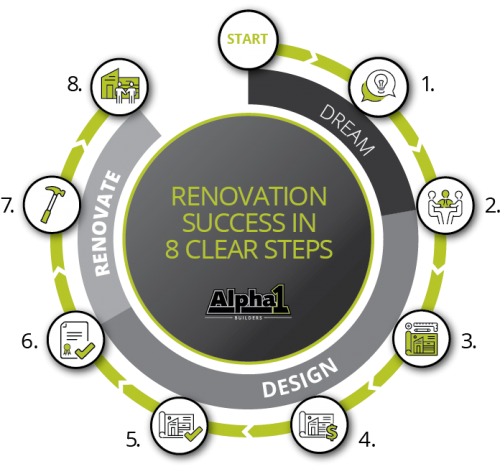 START

1.

DREAM

2.

3.

DESIGN

4.

5.

6.

RENOVATE

7.

8.

RENOVATION SUCCESS IN 8 CLEAR STEPS

Alpha1
BUILDERS